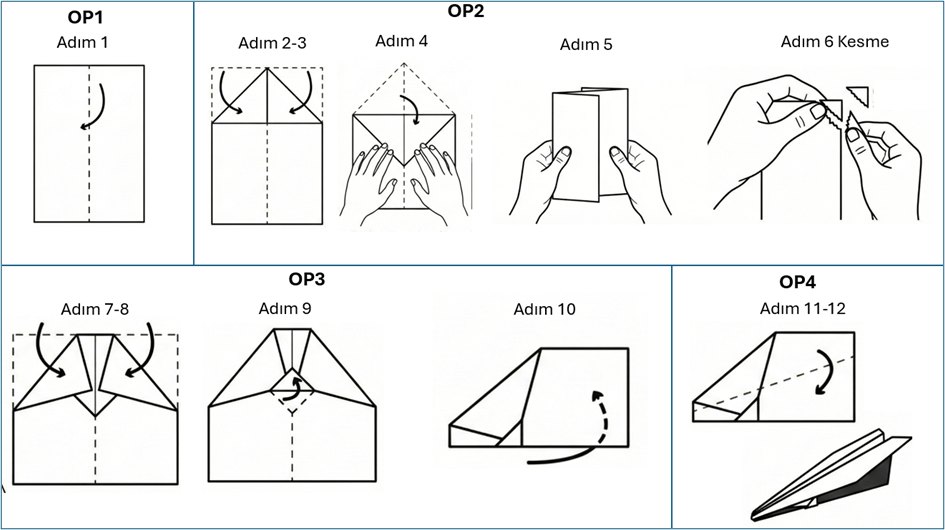 OP1
Adım 1

OP2
Adım 2-3
Adım 4
Adım 5
Adım 6 Kesme

OP3
Adım 7-8
Adım 9
Adım 10

OP4
Adım 11-12